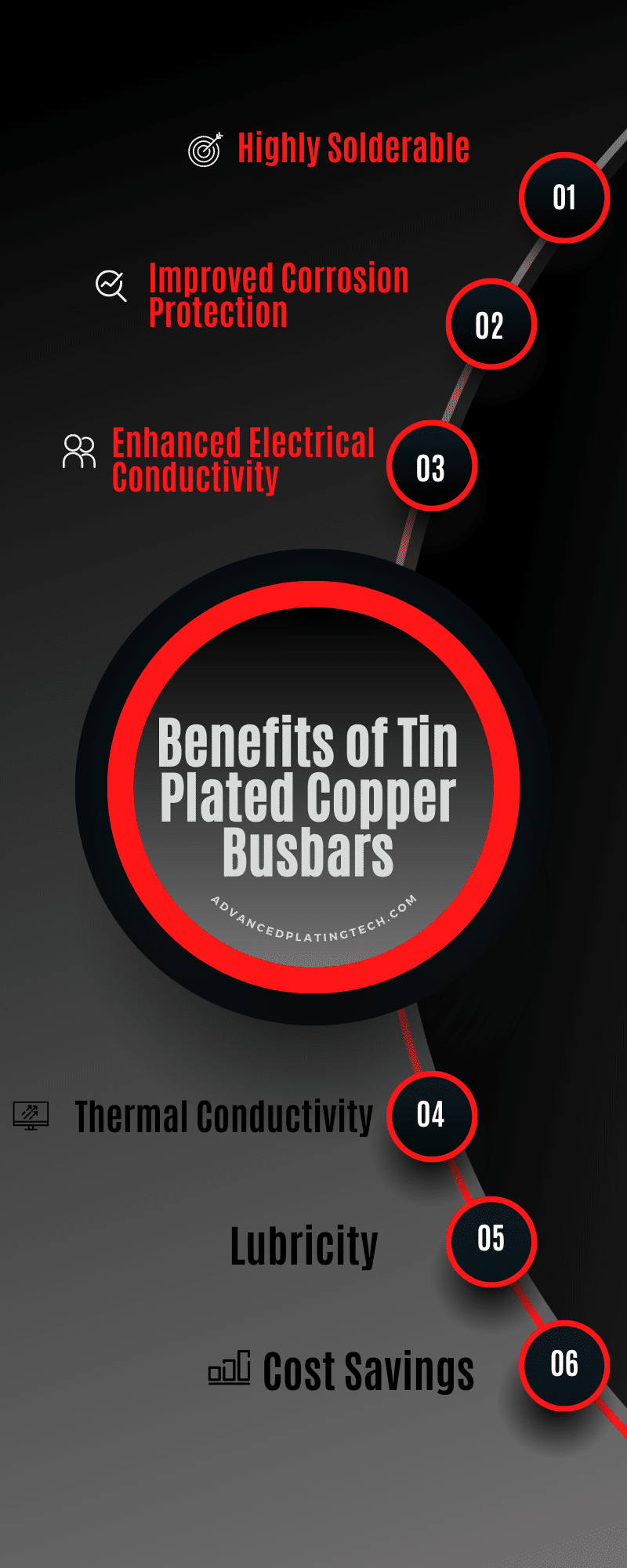 Highly Solderable

01

Improved Corrosion Protection

02

Enhanced Electrical Conductivity

03

Benefits of Tin Plated Copper Busbars

ADVANCEDPLATINGTECH.COM

Thermal Conductivity

04

Lubricity

05

Cost Savings

06